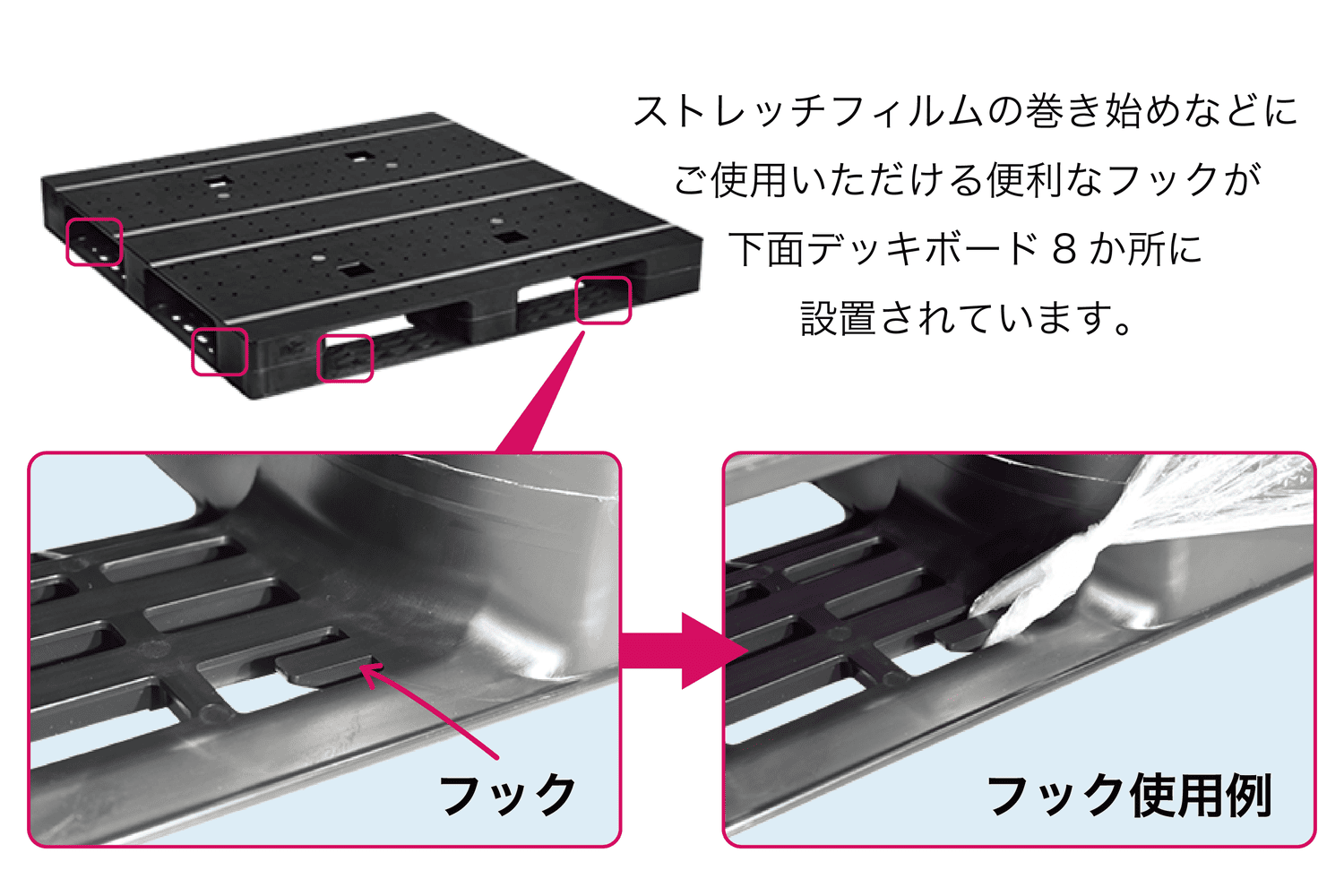 ストレッチフィルムの巻き始めなどにご使用いただける便利なフックが下面デッキボード 8 か所に設置されています。

フック

フック使用例